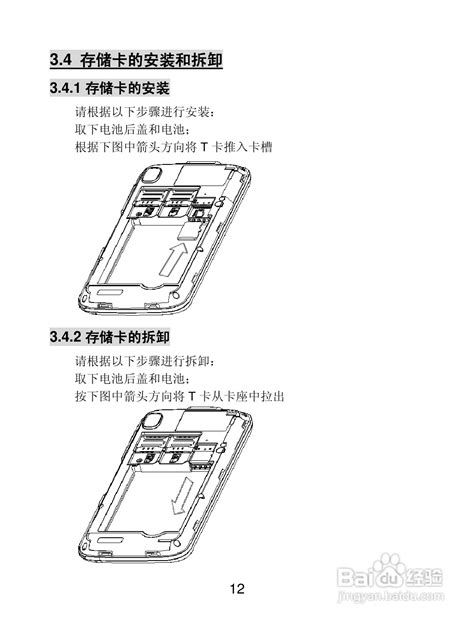 3.4 存储卡的安装和拆卸

3.4.1 存储卡的安装

请根据以下步骤进行安装：
取下电池后盖和电池；
根据下图中箭头方向将 T 卡推入卡槽

3.4.2 存储卡的拆卸

请根据以下步骤进行拆卸：
取下电池后盖和电池；
按下图中箭头方向将 T 卡从卡座中拉出

12

Baidu 经验
jingyan.baidu.com