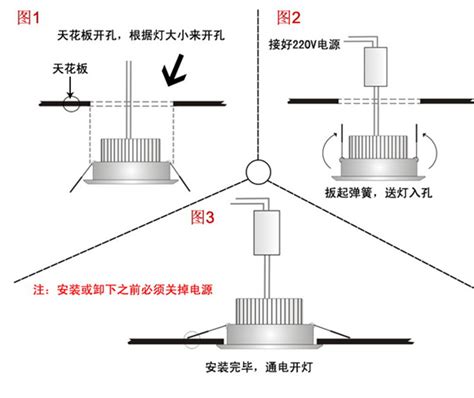 图1

天花板开孔，根据灯大小来开孔

天花板

图2

接好220V电源

扳起弹簧，送灯入孔

图3

注：安装或卸下之前必须关掉电源

安装完毕，通电开灯