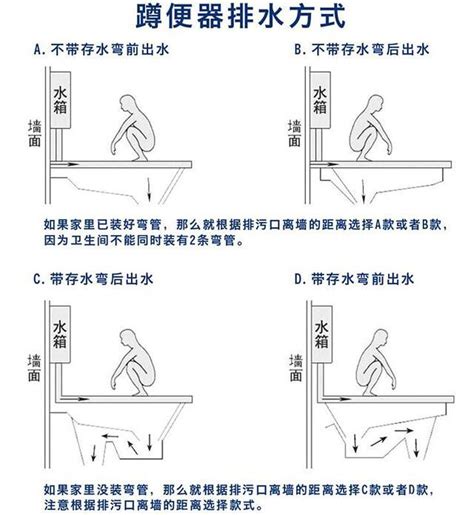 蹲便器排水方式

A. 不带存水弯前出水

水箱

墙面

B. 不带存水弯后出水

水箱

墙面

如果家里已装好弯管，那么就根据排污口离墙的距离选择A款或者B款，因为卫生间不能同时装有2条弯管。

C. 带存水弯后出水

水箱

墙面

D. 带存水弯前出水

水箱

墙面

如果家里没装弯管，那么就根据排污口离墙的距离选择C款或者D款，注意根据排污口离墙的距离选择款式。