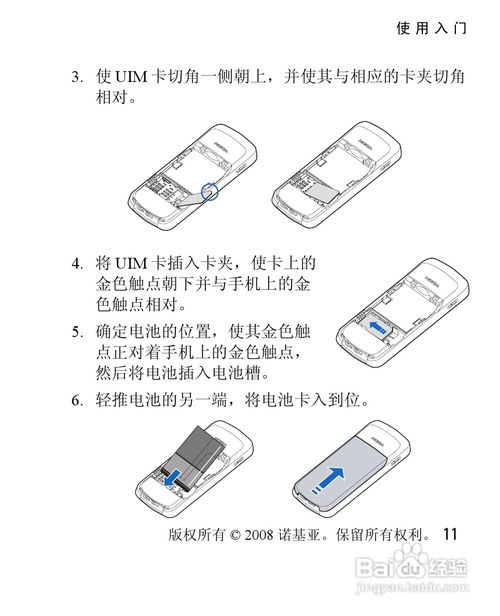 使用入门

3. 使 UIM 卡切角一侧朝上，并使其与相应的卡夹切角相对。

NOKIA

NOKIA

4. 将 UIM 卡插入卡夹，使卡上的金色触点朝下并与手机上的金色触点相对。

NOKIA

5. 确定电池的位置，使其金色触点正对着手机上的金色触点，然后将电池插入电池槽。

6. 轻推电池的另一端，将电池卡入到位。

NOKIA

版权所有 © 2008 诺基亚。保留所有权利。 11

Baidu 经验
jingyan.baidu.com