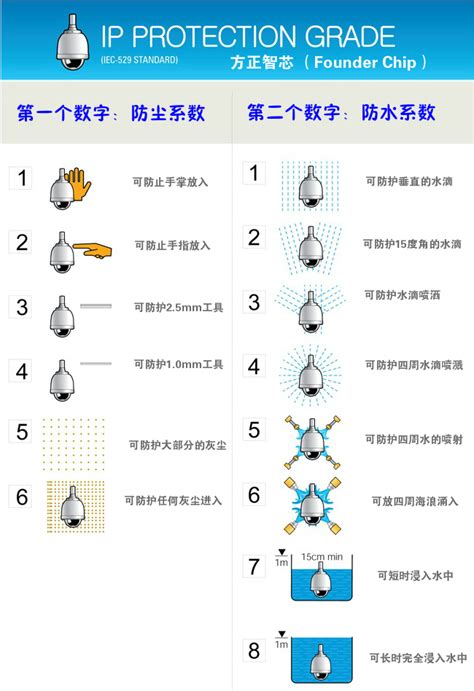 IP PROTECTION GRADE
(IEC-529 STANDARD)
方正智芯（Founder Chip）

第一个数字：防尘系数

1 可防止手掌放入

2 可防止手指放入

3 可防护2.5mm工具

4 可防护1.0mm工具

5 可防护大部分的灰尘

6 可防护任何灰尘进入

第二个数字：防水系数

1 可防护垂直的水滴

2 可防护15度角的水滴

3 可防护水滴喷洒

4 可防护四周水滴喷溅

5 可防护四周水的喷射

6 可放四周海浪涌入

7 1m 15cm min 可短时浸入水中

8 1m 可长时完全浸入水中