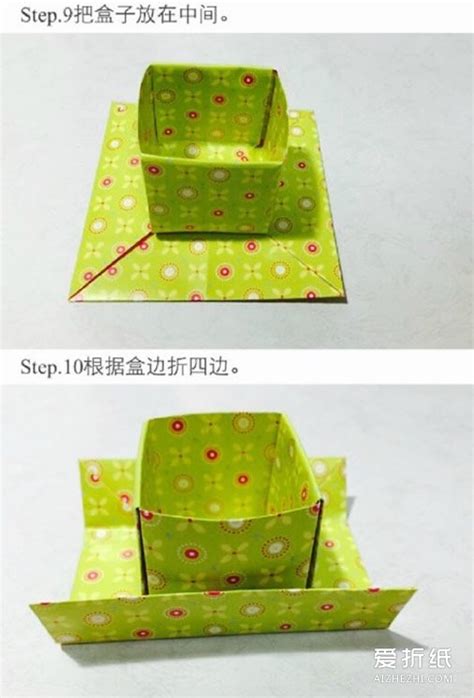 Step.9把盒子放在中间。

Step.10根据盒边折四边。

爱折纸
AIZHEZHI.COM