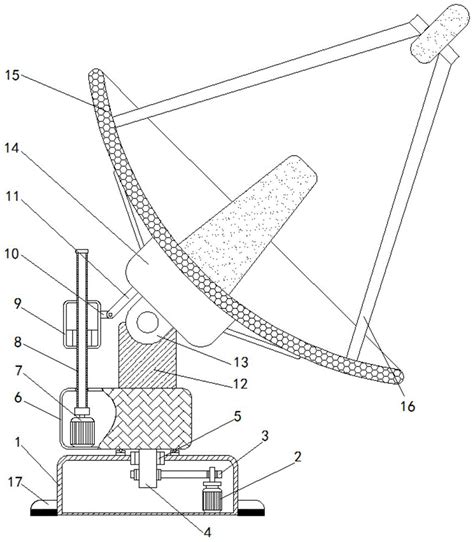 15
14
11
10
9
8
7
6
1
17
13
12
16
5
3
2
4