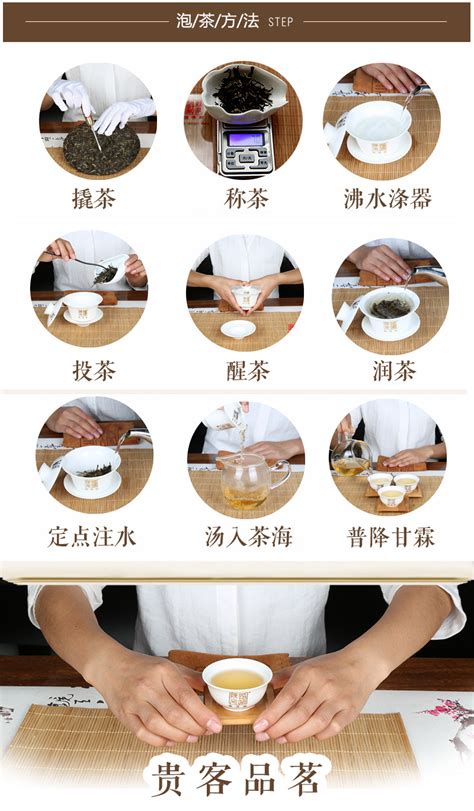 泡/茶/方/法 STEP

撬茶

称茶

沸水涤器

投茶

醒茶

润茶

定点注水

汤入茶海

普降甘霖

贵客品茗