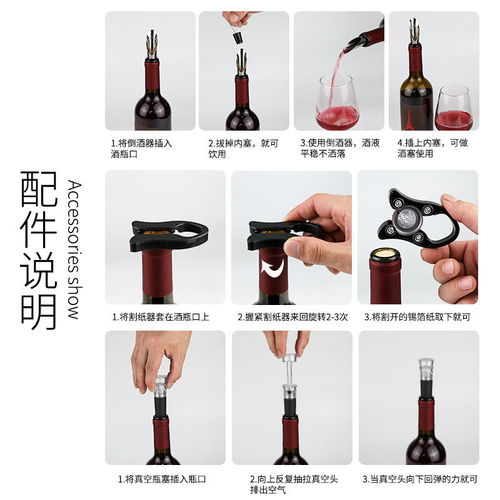 配件说明
Accessories show

1.将倒酒器插入酒瓶口

2.拔掉内塞，就可饮用

3.使用倒酒器，酒液平稳不洒落

4.插上内塞，可做酒塞使用

1.将割纸器套在酒瓶口上

2.握紧割纸器来回旋转2-3次

3.将割开的锡箔纸取下就可

1.将真空瓶塞插入瓶口

2.向上反复抽拉真空头排出空气

3.当真空头向下回弹的力就可