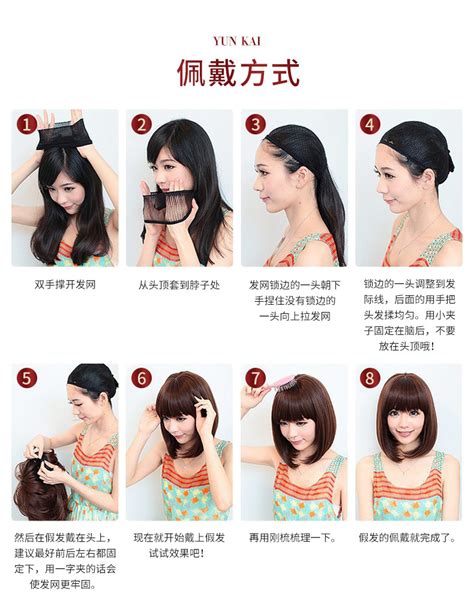 YUN KAI

佩戴方式

1
双手撑开发网

2
从头顶套到脖子处

3
发网锁边的一头朝下手捏住没有锁边的一头向上拉发网

4
锁边的一头调整到发际线，后面的用手把头发揉均匀。用小夹子固定在脑后，不要放在头顶哦！

5
然后在假发戴在头上，建议最好前后左右都固定下，用一字夹的话会使发网更牢固。

6
现在就开始戴上假发试试效果吧！

7
再用刚梳梳理一下。

8
假发的佩戴就完成了。