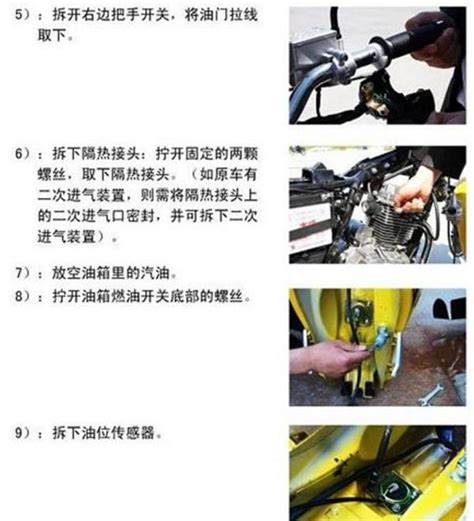 5）：拆开右边把手开关，将油门拉线取下。

6）：拆下隔热接头：拧开固定的两颗螺丝，取下隔热接头。（如原车有二次进气装置，则需将隔热接头上的二次进气口密封，并可拆下二次进气装置）。

7）：放空油箱里的汽油。

8）：拧开油箱燃油开关底部的螺丝。

9）：拆下油位传感器。