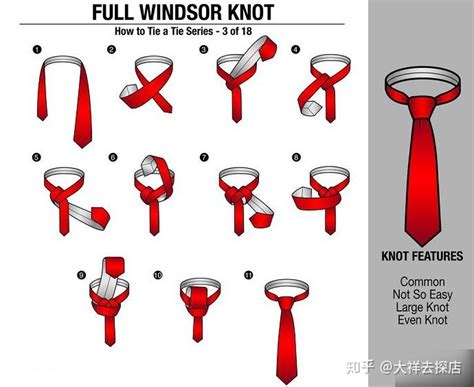 FULL WINDSOR KNOT

How to Tie a Tie Series - 3 of 18

1

2

3

4

5

6

7

8

9

10

11

KNOT FEATURES

Common
Not So Easy
Large Knot
Even Knot

知乎 @大祥去探店