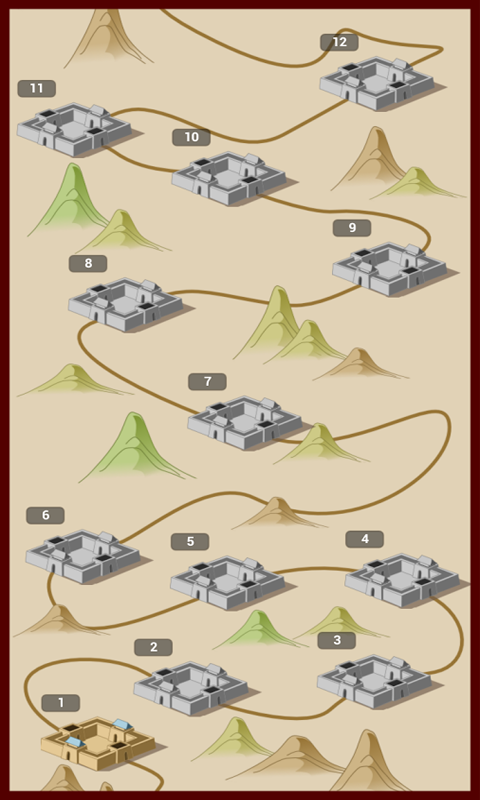 12

11

10

9

8

7

6

5

4

3

2

1