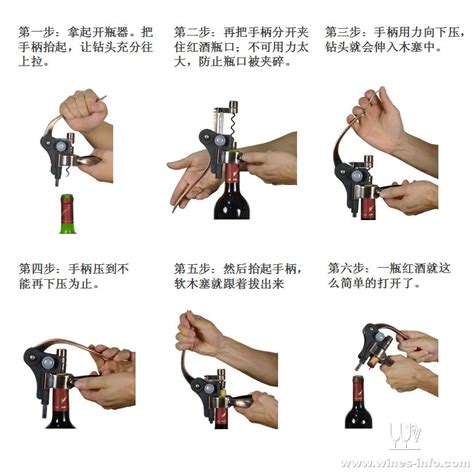 第一步：拿起开瓶器。把手柄抬起，让钻头充分往上拉。

第二步：再把手柄分开夹住红酒瓶口；不可用力太大，防止瓶口被夹碎。

第三步：手柄用力向下压，钻头就会伸入木塞中。

第四步：手柄压到不能再下压为止。

第五步：然后抬起手柄，软木塞就跟着拔出来

第六步：一瓶红酒就这么简单的打开了。

www.wines-info.com