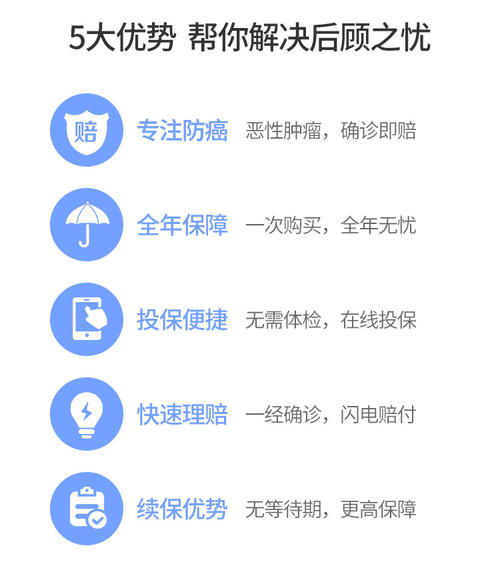 5大优势 帮你解决后顾之忧

赔

专注防癌 恶性肿瘤，确诊即赔

全年保障 一次购买，全年无忧

投保便捷 无需体检，在线投保

快速理赔 一经确诊，闪电赔付

续保优势 无等待期，更高保障