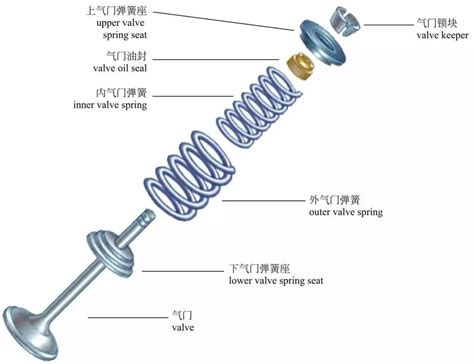 上气门弹簧座
upper valve spring seat

气门锁块
valve keeper

气门油封
valve oil seal

内气门弹簧
inner valve spring

外气门弹簧
outer valve spring

下气门弹簧座
lower valve spring seat

气门
valve