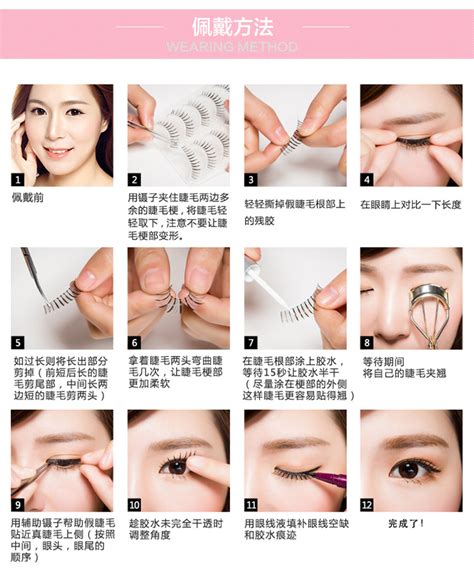 佩戴方法
WEARING METHOD

1
佩戴前

2
用镊子夹住睫毛两边多余的睫毛梗，将睫毛轻轻取下，注意不要让睫毛梗部变形。

3
轻轻撕掉假睫毛根部上的残胶

4
在眼睛上对比一下长度

5
如过长则将长出部分剪掉（前短后长的睫毛剪尾部，中间长两边短的睫毛剪两头）

6
拿着睫毛两头弯曲睫毛几次，让睫毛梗部更加柔软

7
在睫毛根部涂上胶水，等待15秒让胶水半干（尽量涂在梗部的外侧这样睫毛更容易贴得翘）

8
等待期间
将自己的睫毛夹翘

9
用辅助镊子帮助假睫毛贴近真睫毛上侧（按照中间，眼头，眼尾的顺序）

10
趁胶水未完全干透时调整角度

11
用眼线液填补眼线空缺和胶水痕迹

12
完成了！