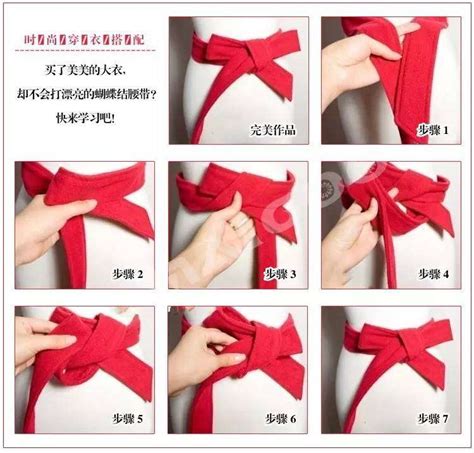 时/尚/穿/衣/搭/配

买了美美的大衣，
却不会打漂亮的蝴蝶结腰带？
快来学习吧!

完美作品

步骤 1

步骤 2

步骤 3

步骤 4

步骤 5

步骤 6

步骤 7