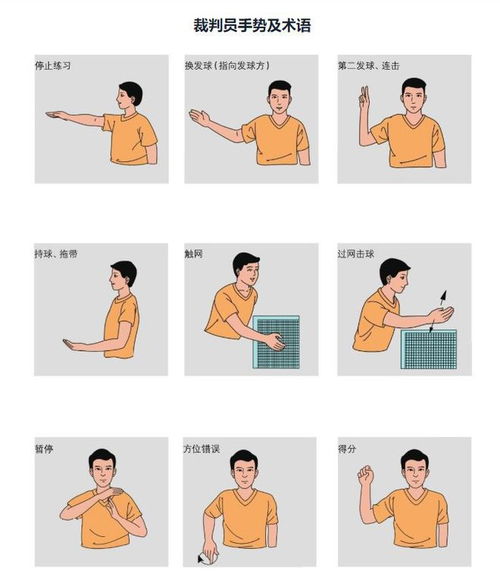 裁判员手势及术语

停止练习

换发球（指向发球方）

第二发球、连击

持球、拖带

触网

过网击球

暂停

方位错误

得分