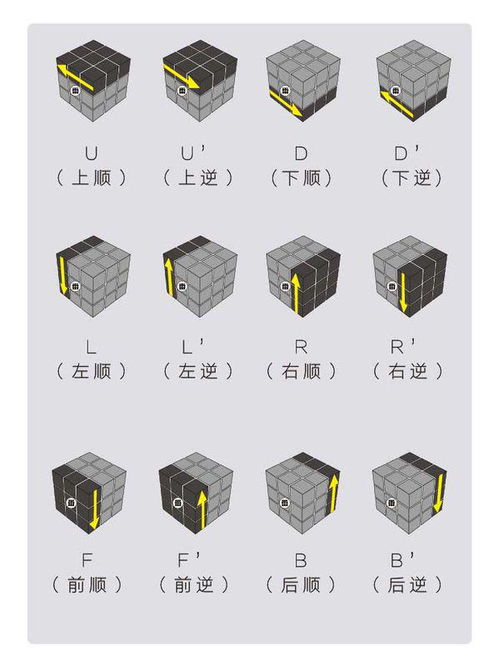 U
（上顺）

U'
（上逆）

D
（下顺）

D'
（下逆）

L
（左顺）

L'
（左逆）

R
（右顺）

R'
（右逆）

F
（前顺）

F'
（前逆）

B
（后顺）

B'
（后逆）