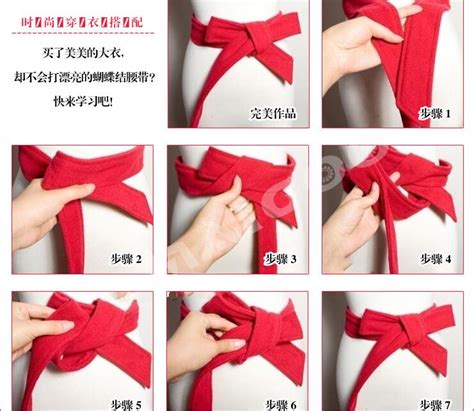 时/尚/穿/衣/搭/配

买了美美的大衣，
却不会打漂亮的蝴蝶结腰带？
快来学习吧！

完美作品

步骤 1

步骤 2

步骤 3

步骤 4

步骤 5

步骤 6

步骤 7