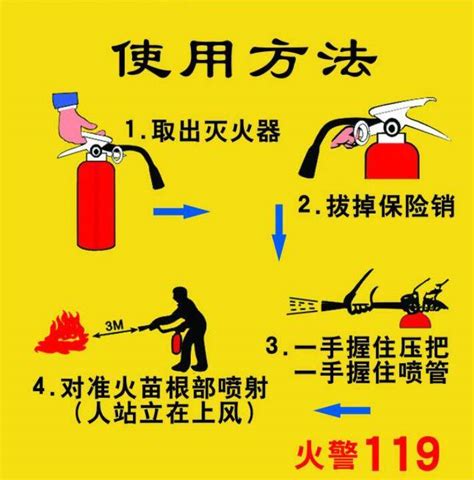 使用方法

1.取出灭火器

2.拔掉保险销

3.一手握住压把
一手握住喷管

3M

4.对准火苗根部喷射
（人站立在上风）

火警119