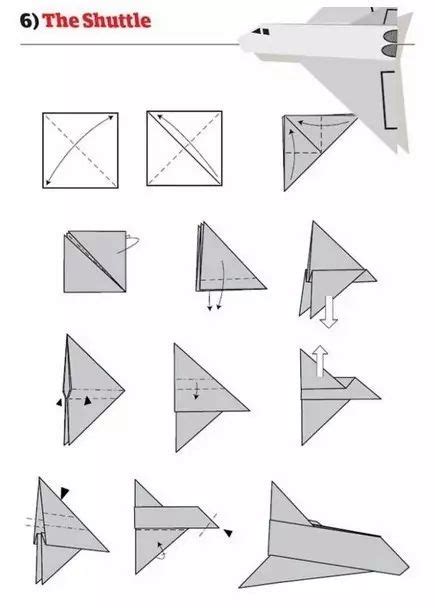 6) The Shuttle