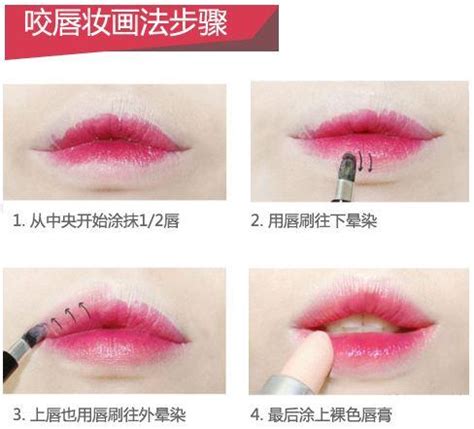 咬唇妆画法步骤

1. 从中央开始涂抹1/2唇

2. 用唇刷往下晕染

3. 上唇也用唇刷往外晕染

4. 最后涂上裸色唇膏