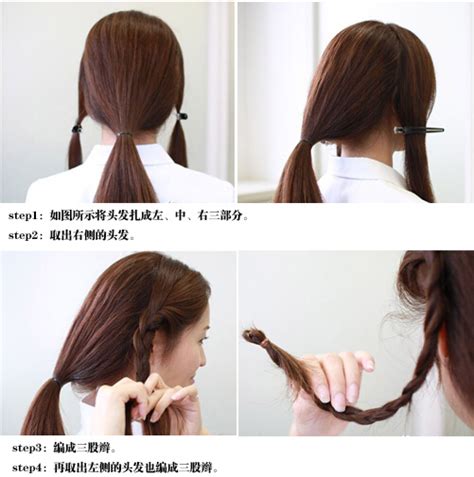 step1：如图所示将头发扎成左、中、右三部分。

step2：取出右侧的头发。

step3：编成三股辫。

step4：再取出左侧的头发也编成三股辫。