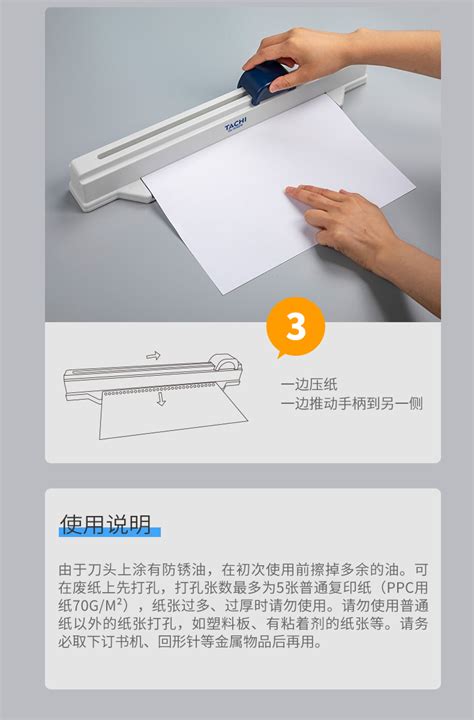 TACHI

3

一边压纸
一边推动手柄到另一侧

使用说明

由于刀头上涂有防锈油，在初次使用前擦掉多余的油。可在废纸上先打孔，打孔张数最多为5张普通复印纸（PPC用纸70G/M²），纸张过多、过厚时请勿使用。请勿使用普通纸以外的纸张打孔，如塑料板、有粘着剂的纸张等。请务必取下订书机、回形针等金属物品后再用。