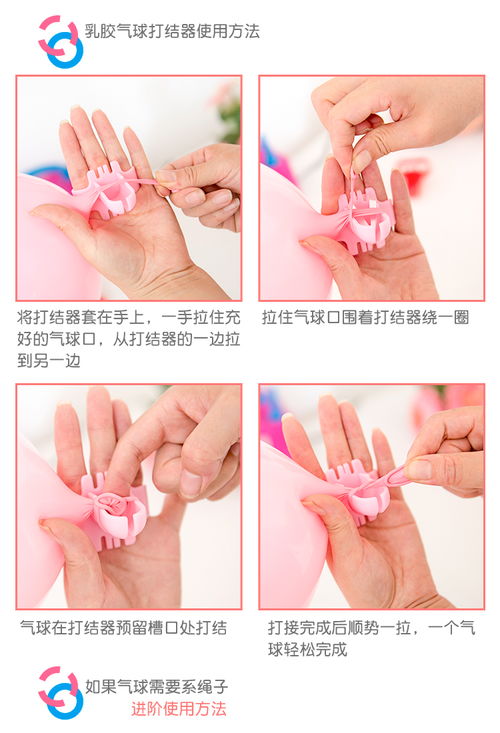 乳胶气球打结器使用方法

将打结器套在手上，一手拉住充好的气球口，从打结器的一边拉到另一边

拉住气球口围着打结器绕一圈

气球在打结器预留槽口处打结

打接完成后顺势一拉，一个气球轻松完成

如果气球需要系绳子
进阶使用方法