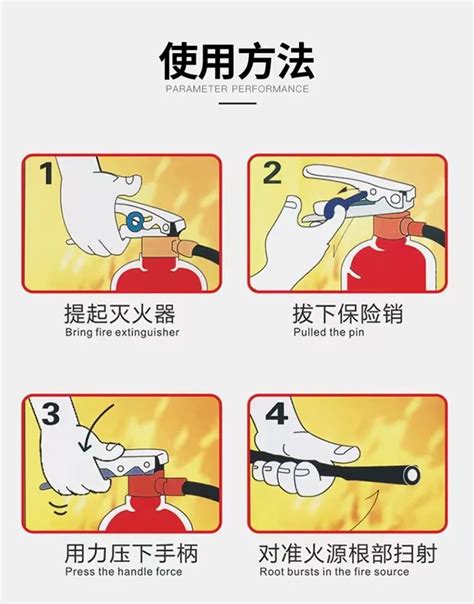 使用方法
PARAMETER PERFORMANCE

1
提起灭火器
Bring fire extinguisher

2
拔下保险销
Pulled the pin

3
用力压下手柄
Press the handle force

4
对准火源根部扫射
Root bursts in the fire source