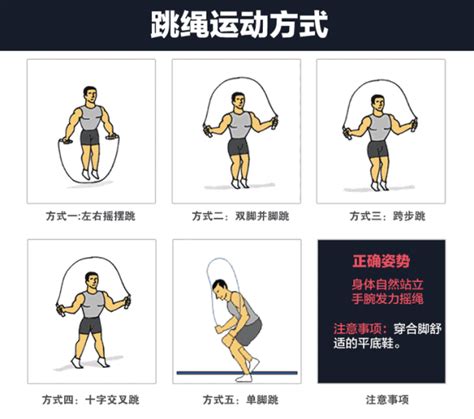 跳绳运动方式

方式一:左右摇摆跳

方式二：双脚并脚跳

方式三：跨步跳

方式四：十字交叉跳

方式五：单脚跳

正确姿势

身体自然站立
手腕发力摇绳

注意事项：穿合脚舒适的平底鞋。

注意事项