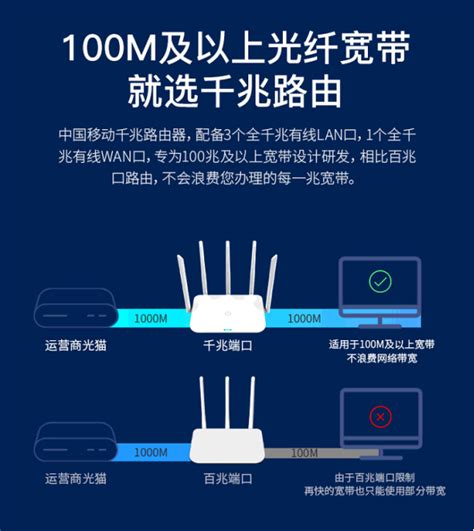 100M及以上光纤宽带
就选千兆路由

中国移动千兆路由器，配备3个全千兆有线LAN口，1个全千兆有线WAN口，专为100兆及以上宽带设计研发，相比百兆口路由，不会浪费您办理的每一兆宽带。

1000M

1000M

运营商光猫

千兆端口

适用于100M及以上宽带
不浪费网络带宽

1000M

100M

运营商光猫

百兆端口

由于百兆端口限制
再快的宽带也只能使用部分带宽