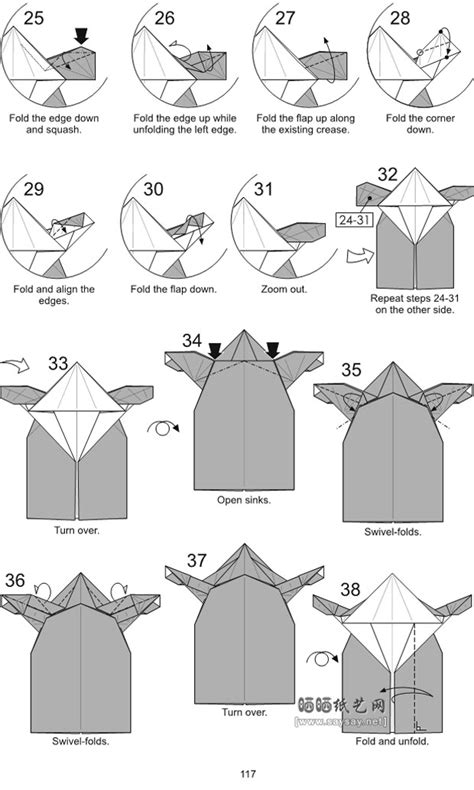 25

Fold the edge down and squash.

26

Fold the edge up while unfolding the left edge.

27

Fold the flap up along the existing crease.

28

Fold the corner down.

29

Fold and align the edges.

30

Fold the flap down.

31

Zoom out.

32

24-31

Repeat steps 24-31 on the other side.

33

Turn over.

34

Open sinks.

35

Swivel-folds.

36

Swivel-folds.

37

Turn over.

38

Fold and unfold.

晒晒纸艺网
[www.saysay.net]

117