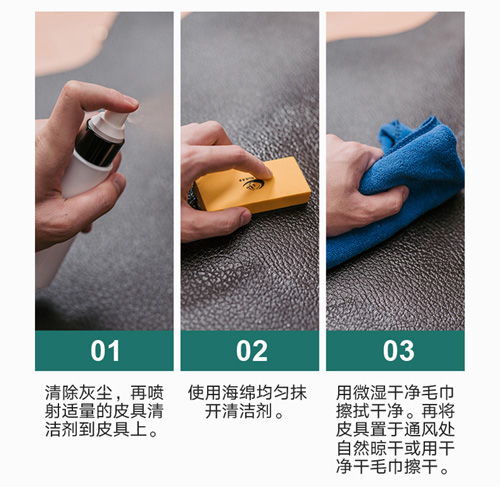 01

清除灰尘，再喷射适量的皮具清洁剂到皮具上。

02

使用海绵均匀抹开清洁剂。

03

用微湿干净毛巾擦拭干净。再将皮具置于通风处自然晾干或用干净干毛巾擦干。