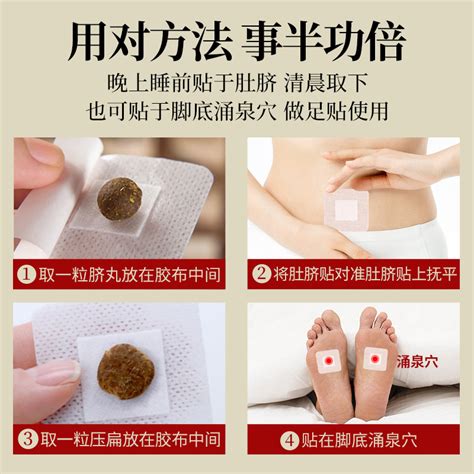 用对方法 事半功倍

晚上睡前贴于肚脐 清晨取下
也可贴于脚底涌泉穴 做足贴使用

1 取一粒脐丸放在胶布中间

2 将肚脐贴对准肚脐贴上抚平

3 取一粒压扁放在胶布中间

涌泉穴

4 贴在脚底涌泉穴